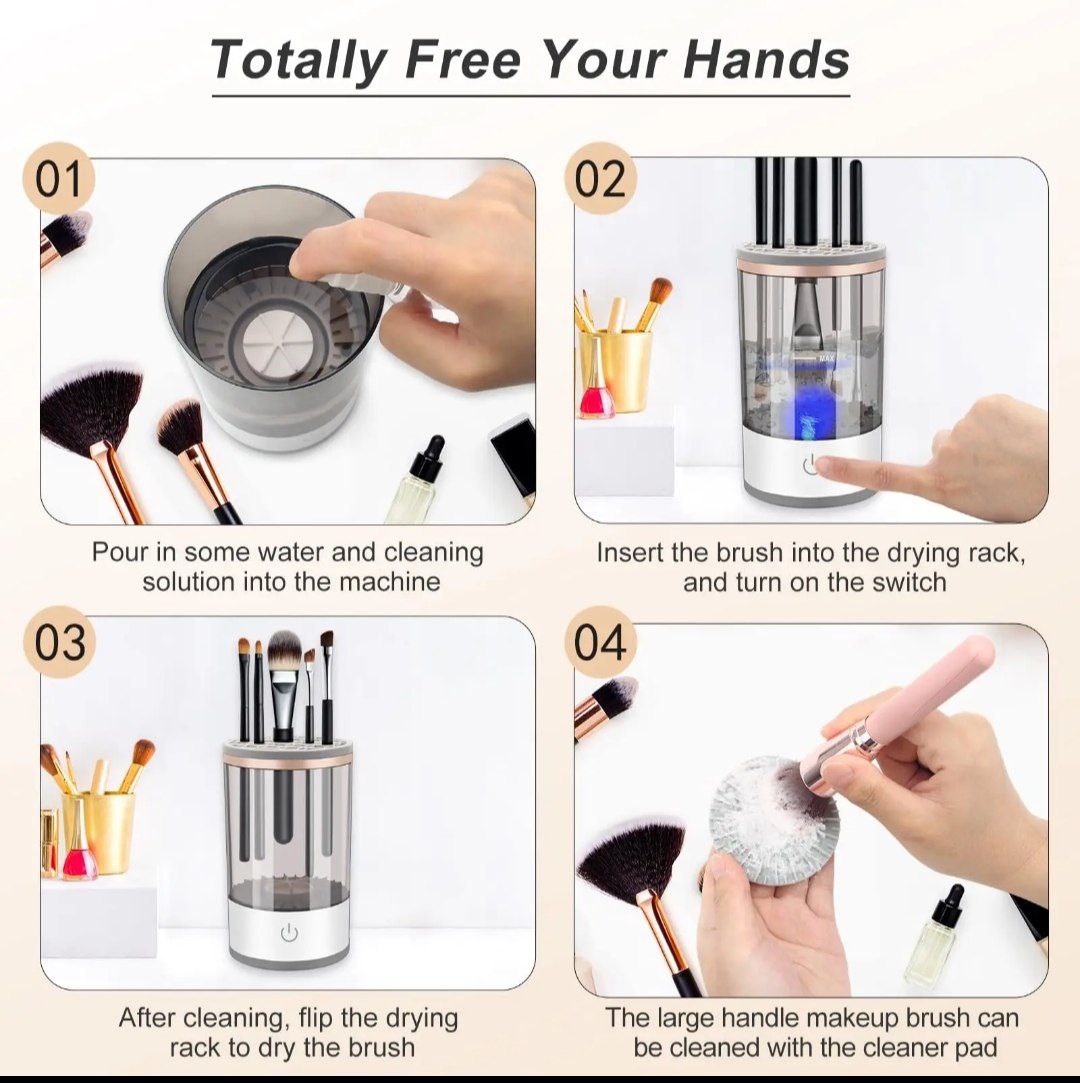 Totally Free Your Hands

01

Pour in some water and cleaning solution into the machine

02

MAX

Insert the brush into the drying rack, and turn on the switch

03

After cleaning, flip the drying rack to dry the brush

04

The large handle makeup brush can be cleaned with the cleaner pad